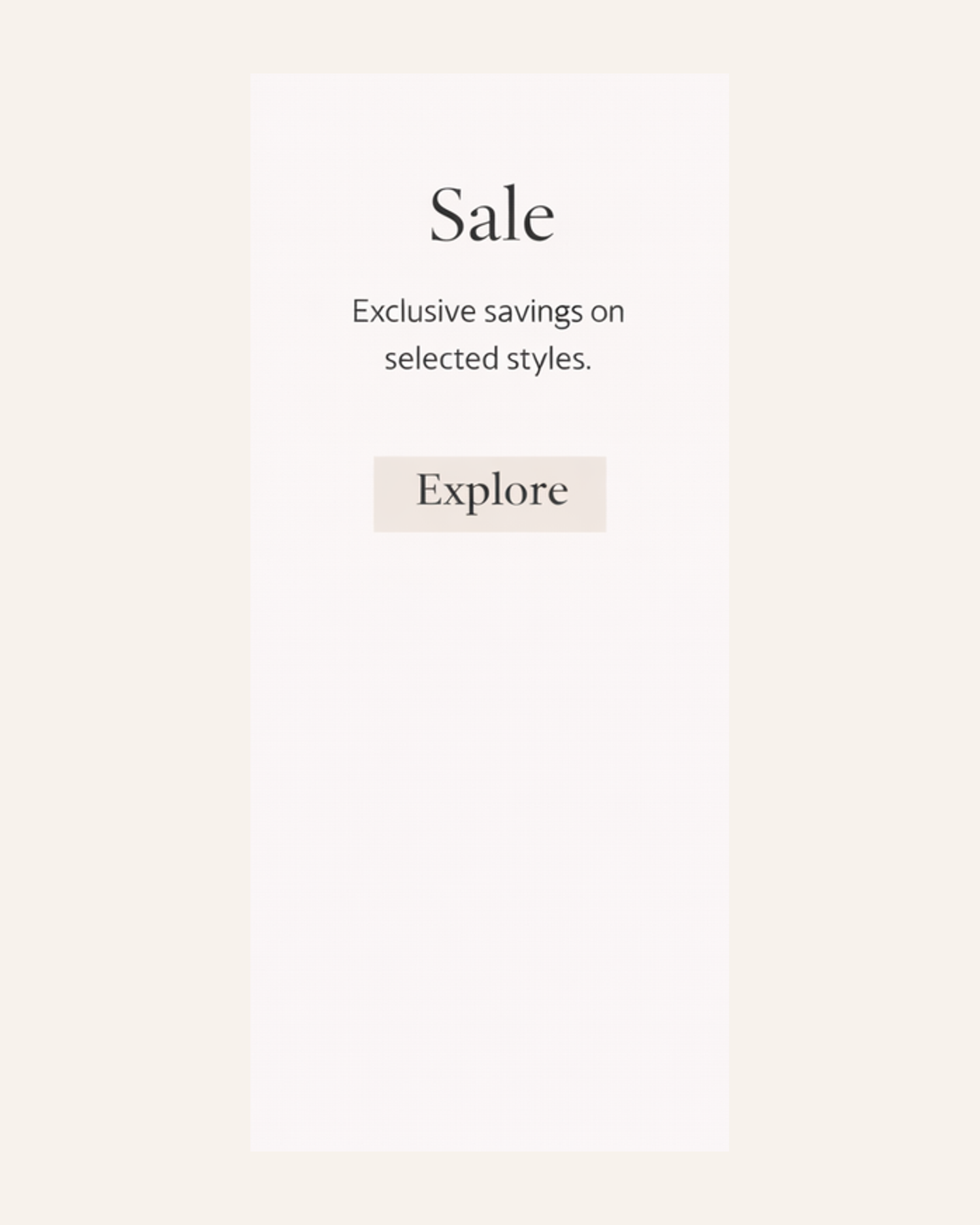 Sale

Exclusive savings on selected styles.

Explore